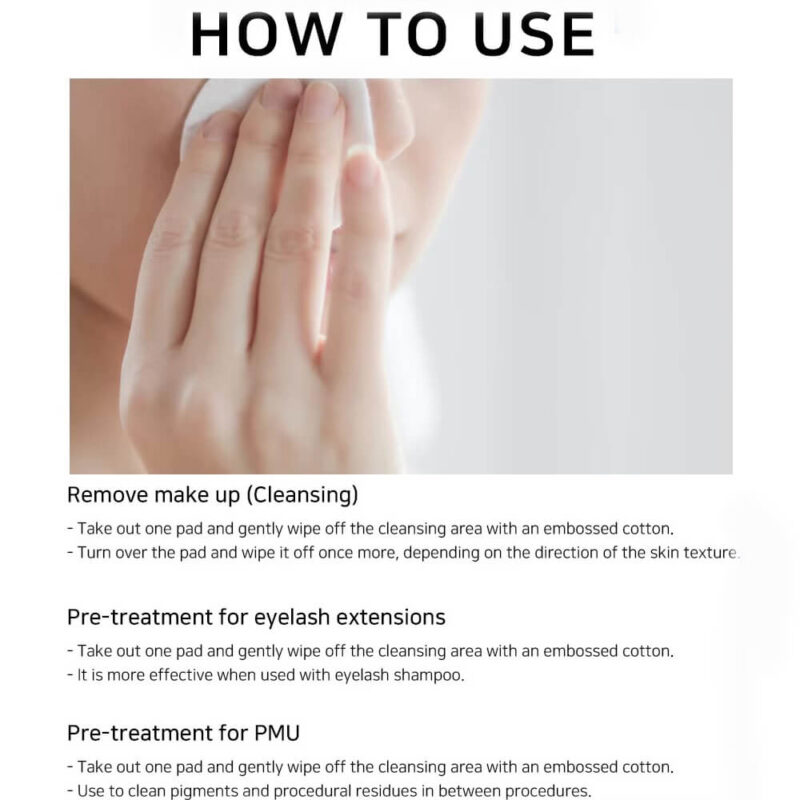 HOW TO USE

Remove make up (Cleansing)

- Take out one pad and gently wipe off the cleansing area with an embossed cotton.
- Turn over the pad and wipe it off once more, depending on the direction of the skin texture.

Pre-treatment for eyelash extensions

- Take out one pad and gently wipe off the cleansing area with an embossed cotton.
- It is more effective when used with eyelash shampoo.

Pre-treatment for PMU

- Take out one pad and gently wipe off the cleansing area with an embossed cotton.
- Use to clean pigments and procedural residues in between procedures.